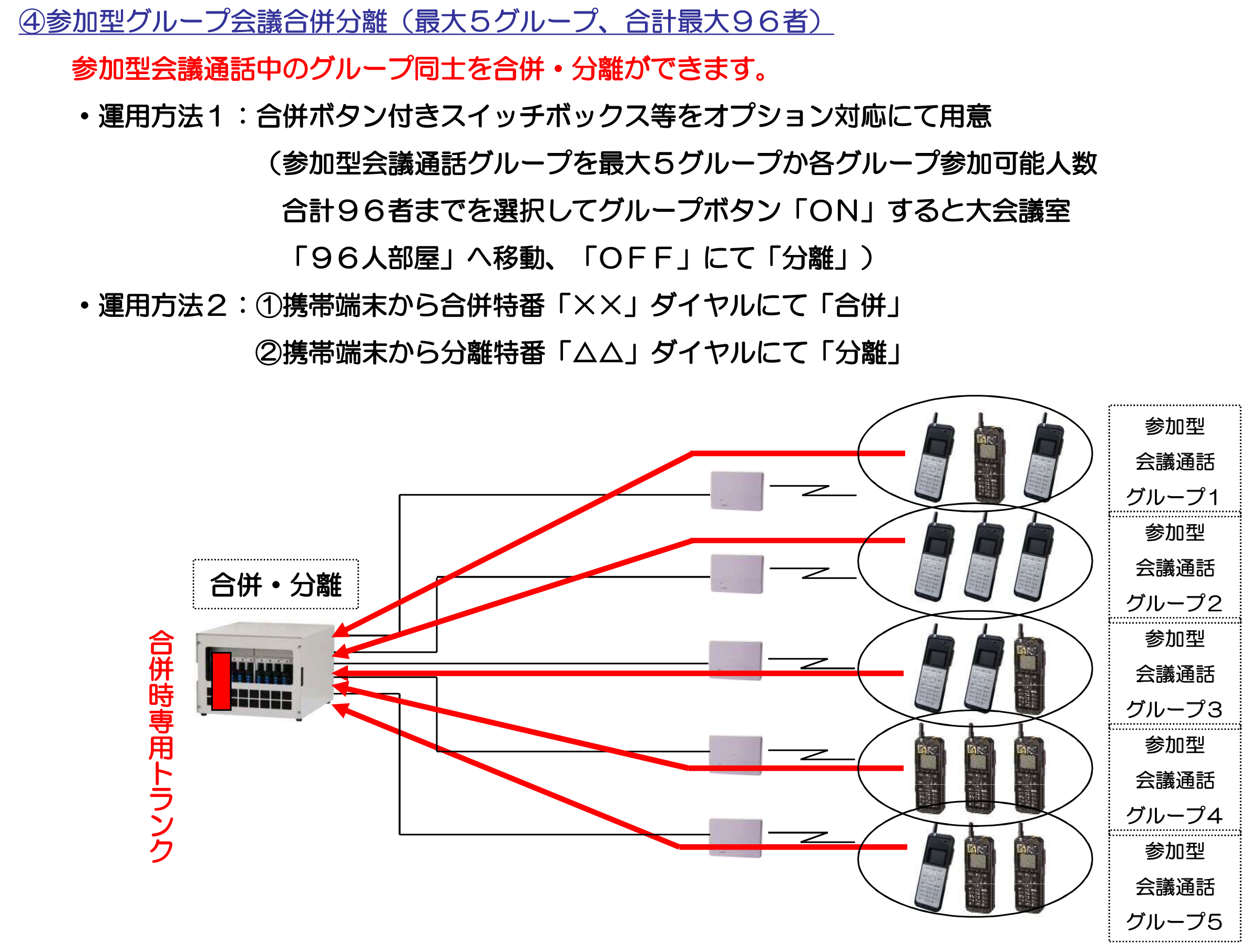 ④参加型グループ会議合併分離（最大５グループ、合計最大９６者）

参加型会議通話中のグループ同士を合併・分離ができます。

・運用方法１：合併ボタン付きスイッチボックス等をオプション対応にて用意
（参加型会議通話グループを最大５グループか各グループ参加可能人数
合計９６者までを選択してグループボタン「ＯＮ」すると大会議室
「９６人部屋」へ移動、「ＯＦＦ」にて「分離」）

・運用方法２：①携帯端末から合併特番「××」ダイヤルにて「合併」
②携帯端末から分離特番「△△」ダイヤルにて「分離」

合併・分離

合併時専用トランク

参加型
会議通話
グループ１

参加型
会議通話
グループ２

参加型
会議通話
グループ３

参加型
会議通話
グループ４

参加型
会議通話
グループ５